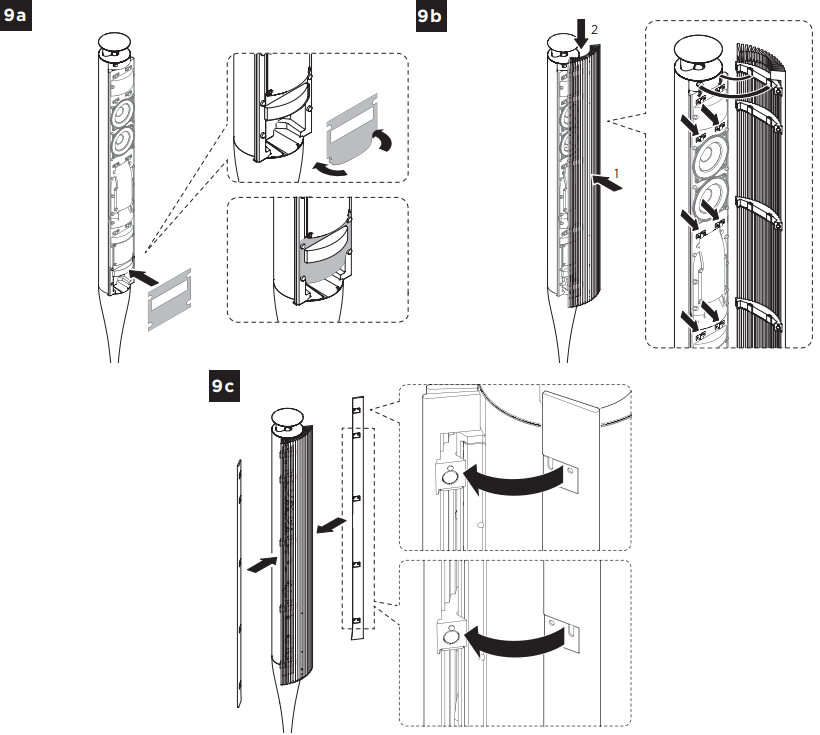 9a

9b

2

1

9c