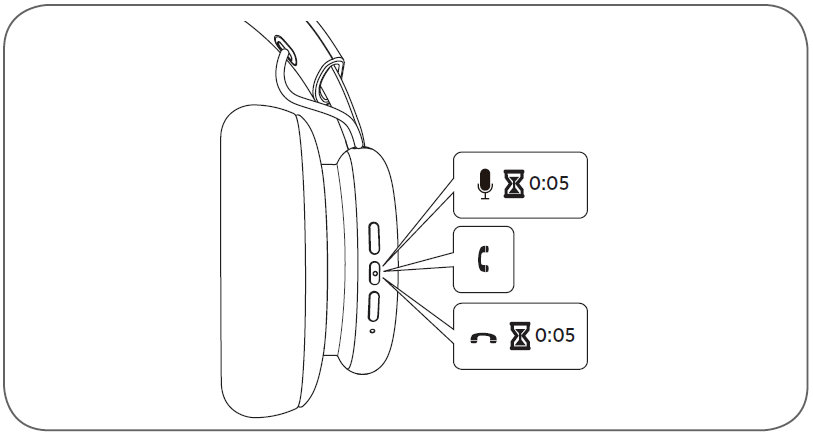 0:05

0:05